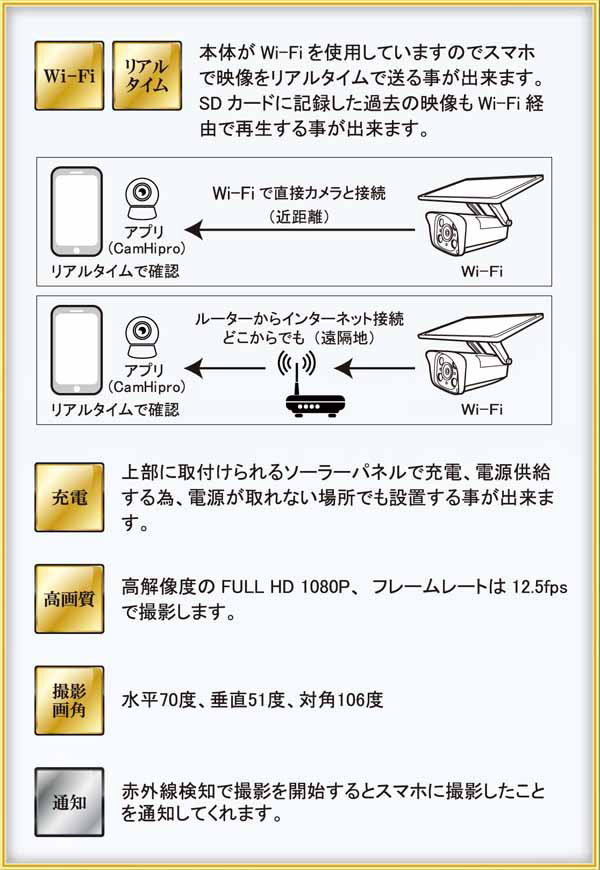 Wi-Fi

リアルタイム

本体が Wi-Fi を使用していますのでスマホで映像をリアルタイムで送る事が出来ます。SD カードに記録した過去の映像も Wi-Fi 経由で再生する事が出来ます。

アプリ
(CamHipro)
リアルタイムで確認

Wi-Fi で直接カメラと接続
(近距離)

Wi-Fi

アプリ
(CamHipro)
リアルタイムで確認

ルーターからインターネット接続
どこからでも(遠隔地)

Wi-Fi

充電

上部に取付けられるソーラーパネルで充電、電源供給する為、電源が取れない場所でも設置する事が出来ます。

高画質

高解像度の FULL HD 1080P、フレームレートは 12.5fps で撮影します。

撮影画角

水平70度、垂直51度、対角106度

通知

赤外線検知で撮影を開始するとスマホに撮影したことを通知してくれます。