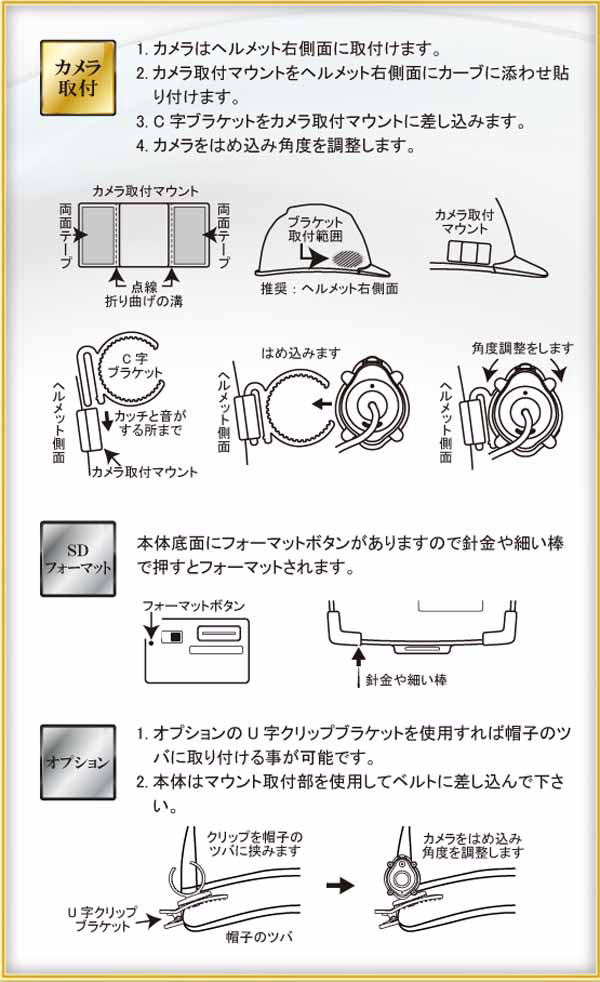 カメラ取付

1. カメラはヘルメット右側面に取付けます。
2. カメラ取付マウントをヘルメット右側面にカーブに添わせ貼り付けます。
3. C 字ブラケットをカメラ取付マウントに差し込みます。
4. カメラをはめ込み角度を調整します。

カメラ取付マウント
両面テープ
両面テープ
点線
折り曲げの溝
ブラケット取付範囲
推奨：ヘルメット右側面
カメラ取付マウント

C 字ブラケット
ヘルメット側面
カッチと音がする所まで
カメラ取付マウント
はめ込みます
ヘルメット側面
角度調整をします
ヘルメット側面

SD フォーマット

本体底面にフォーマットボタンがありますので針金や細い棒で押すとフォーマットされます。

フォーマットボタン
針金や細い棒

オプション

1. オプションの U 字クリップブラケットを使用すれば帽子のツバに取り付ける事が可能です。
2. 本体はマウント取付部を使用してベルトに差し込んで下さい。

クリップを帽子のツバに挟みます
U 字クリップブラケット
帽子のツバ
カメラをはめ込み角度を調整します